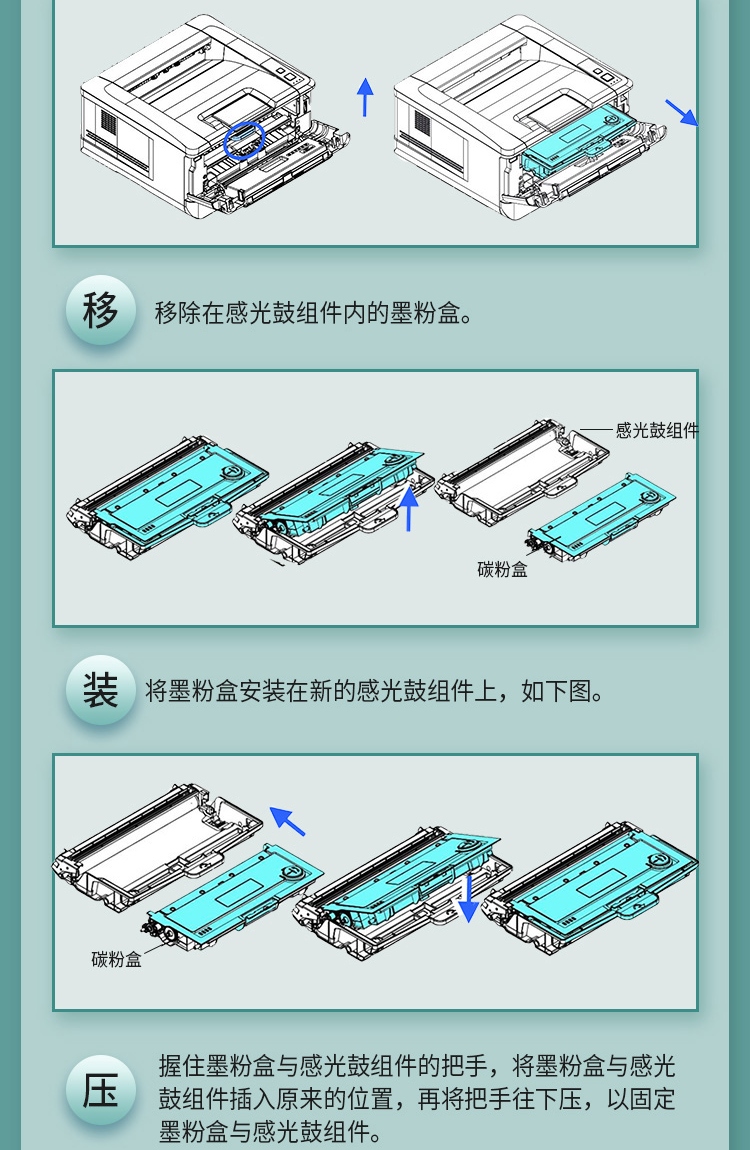 移 移除在感光鼓组件内的墨粉盒。

感光鼓组件

碳粉盒

装 将墨粉盒安装在新的感光鼓组件上，如下图。

碳粉盒

压 握住墨粉盒与感光鼓组件的把手，将墨粉盒与感光鼓组件插入原来的位置，再将把手往下压，以固定墨粉盒与感光鼓组件。