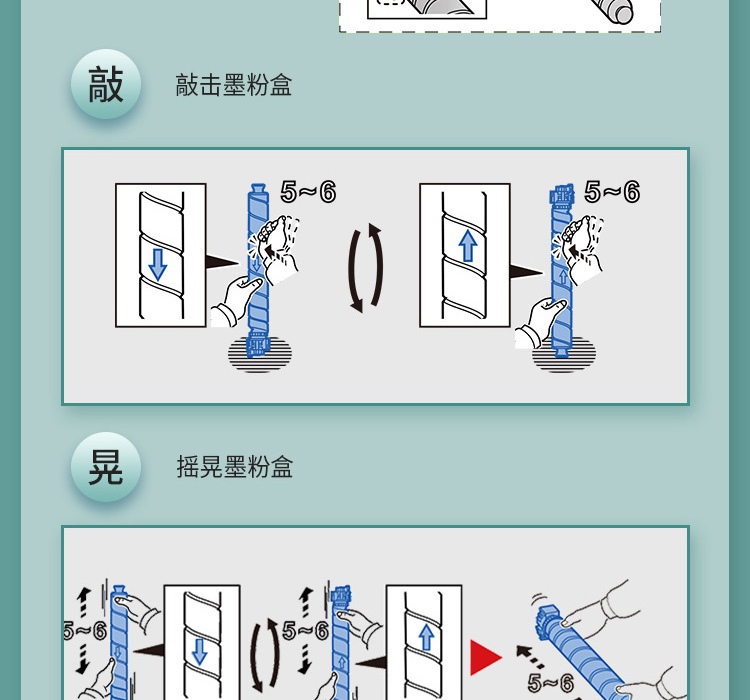 敲

敲击墨粉盒

5~6

5~6

晃

摇晃墨粉盒

5~6

5~6

5~6