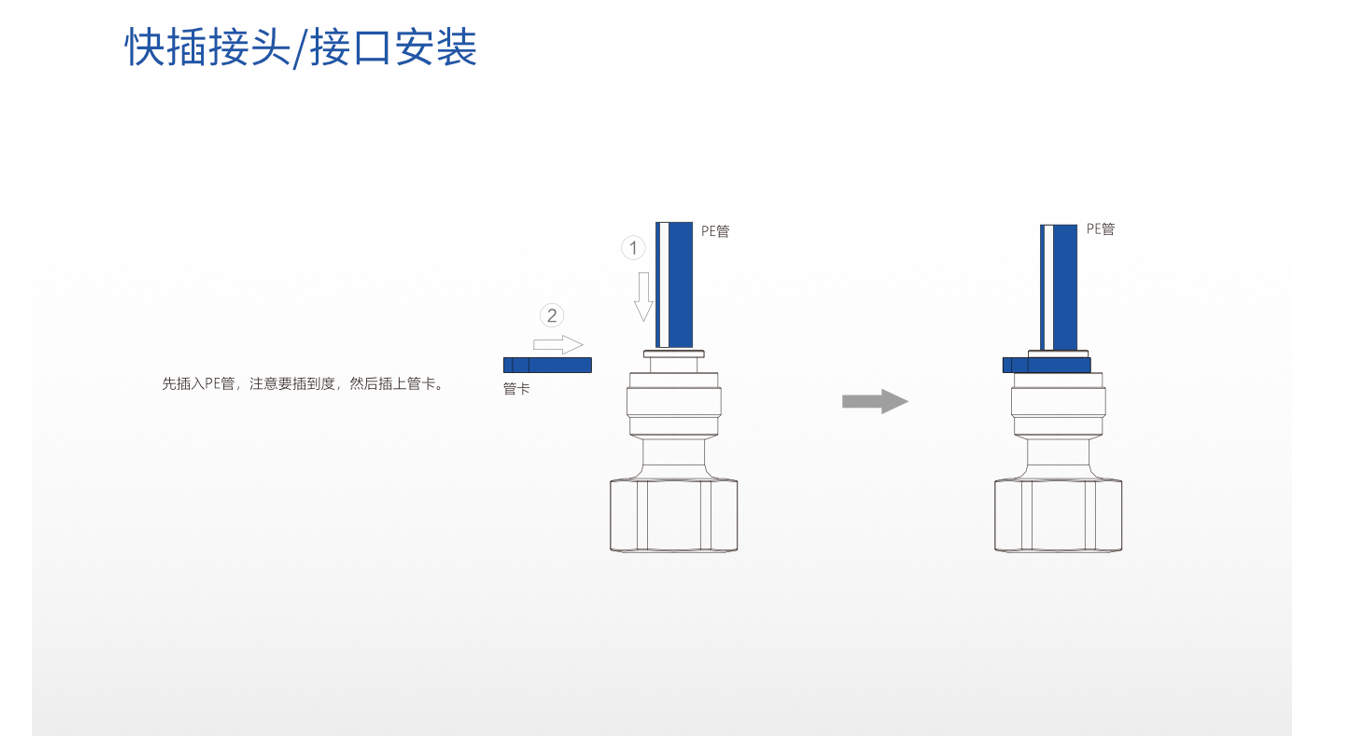 快插接头/接口安装

先插入PE管，注意要插到度，然后插上管卡。

1

PE管

2

管卡

PE管