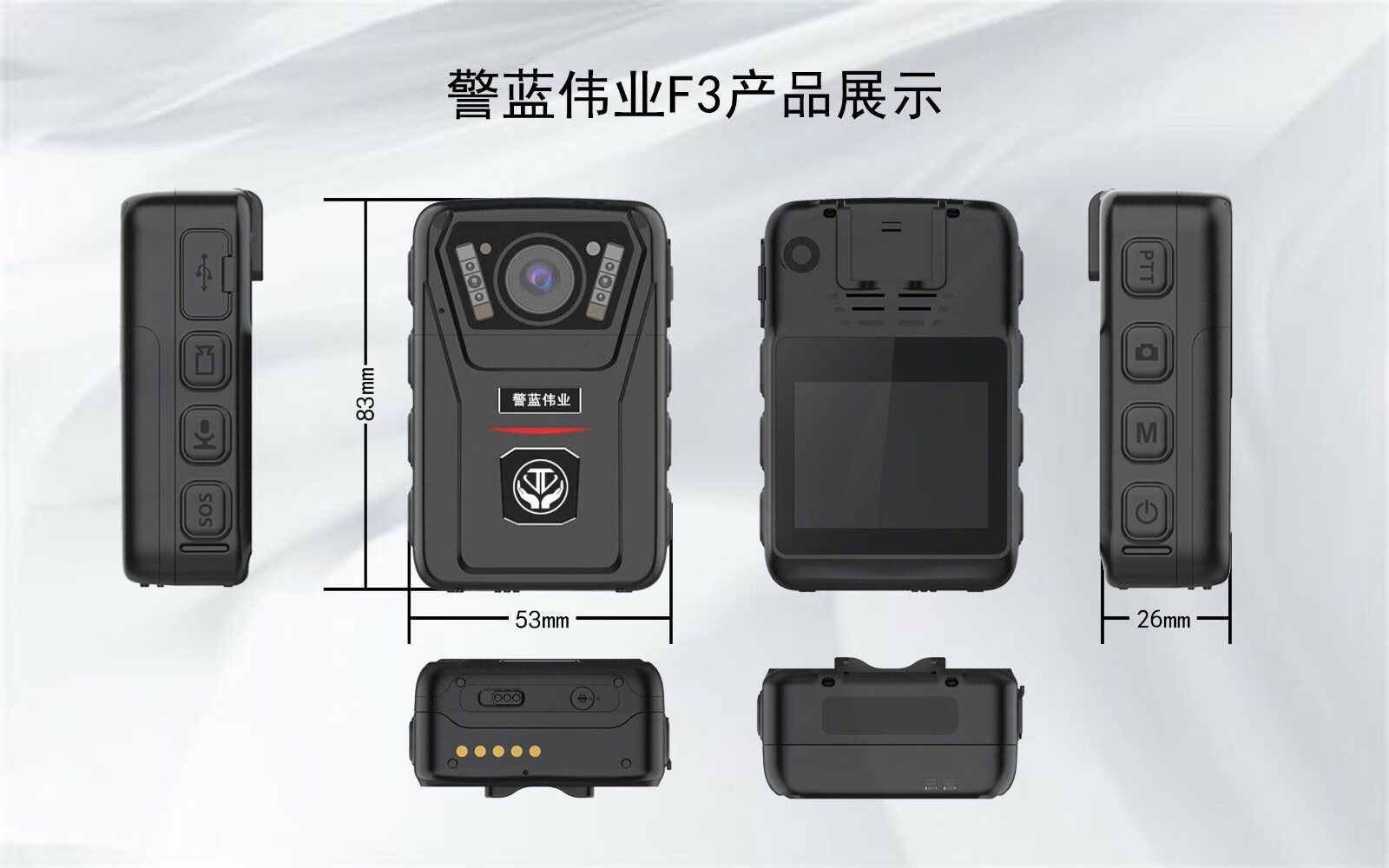 警蓝伟业F3产品展示

SOS

83mm

警蓝伟业

53mm

PTT

M

26mm