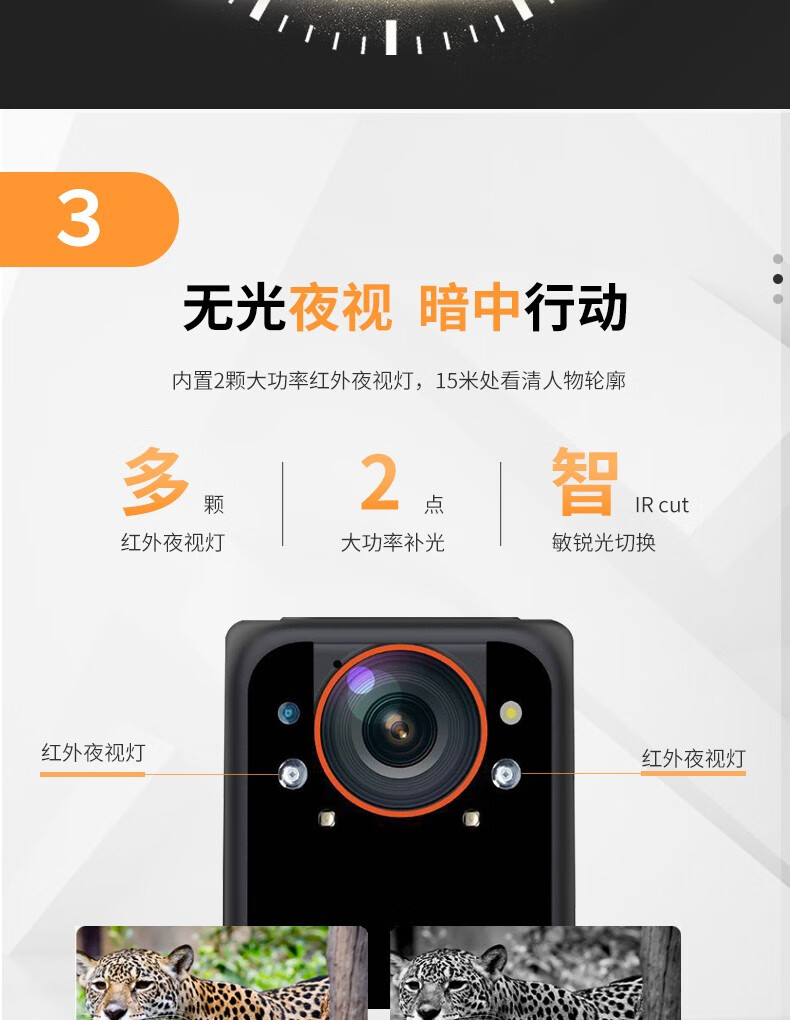 3

无光夜视 暗中行动

内置2颗大功率红外夜视灯，15米处看清人物轮廓

多 颗
红外夜视灯

2 点
大功率补光

智 IR cut
敏锐光切换

红外夜视灯

红外夜视灯